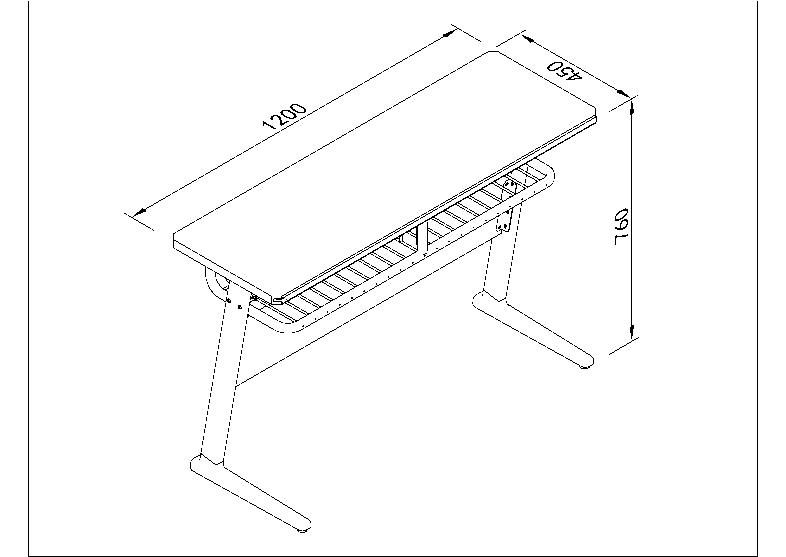 1200
450
760