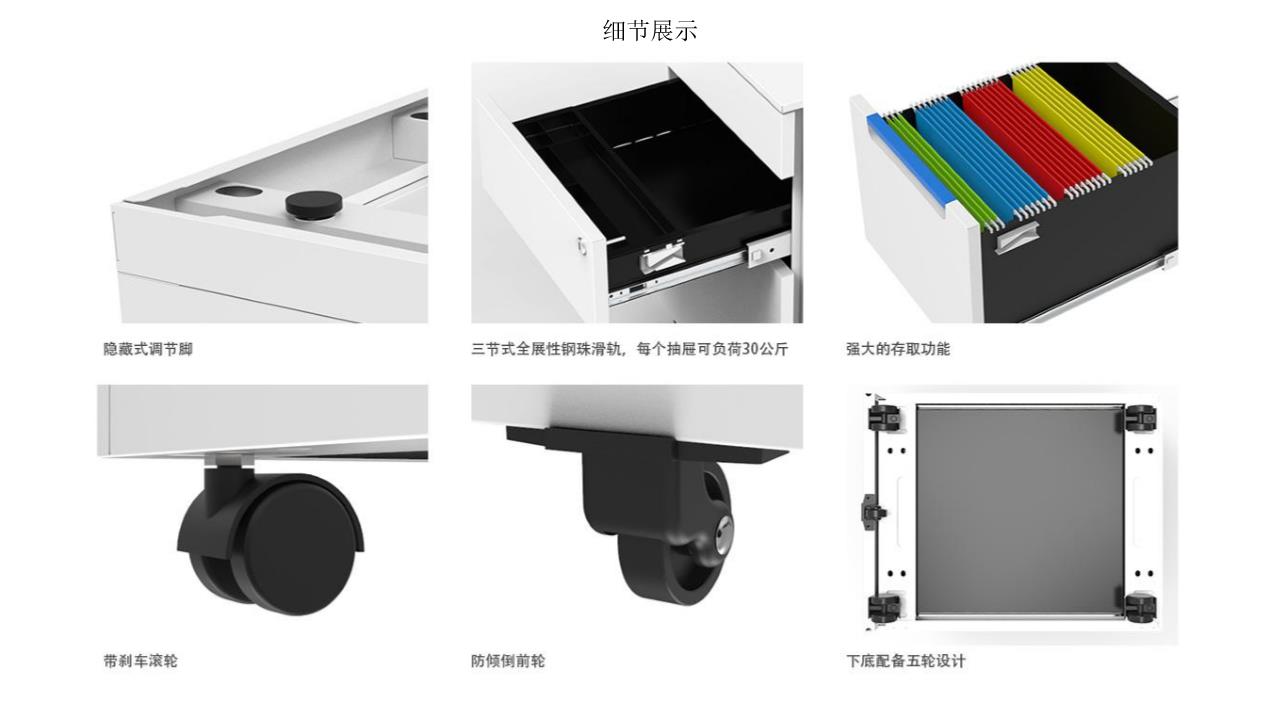 细节展示

隐藏式调节脚

三节式全展性钢珠滑轨，每个抽屉可负荷30公斤

强大的存取功能

带刹车滚轮

防倾倒前轮

下底配备五轮设计