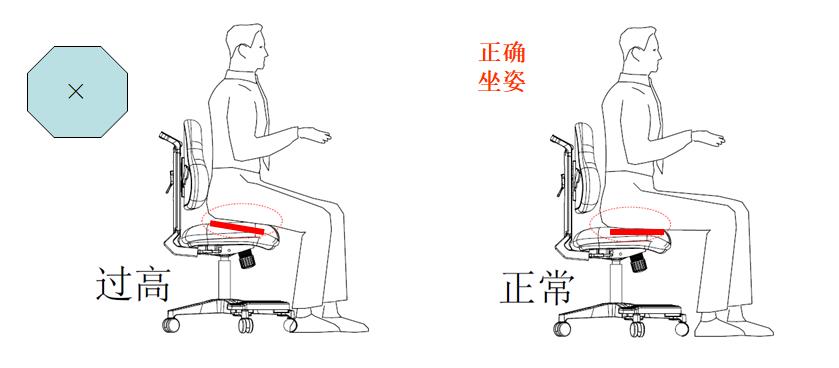 ×

过高

正确
坐姿

正常