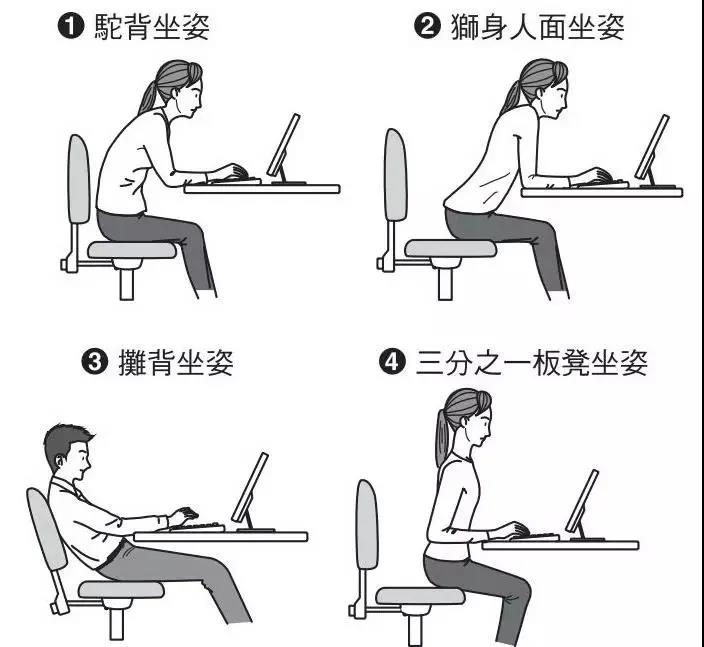 ❶ 駝背坐姿

❷ 獅身人面坐姿

❸ 攤背坐姿

❹ 三分之一板凳坐姿