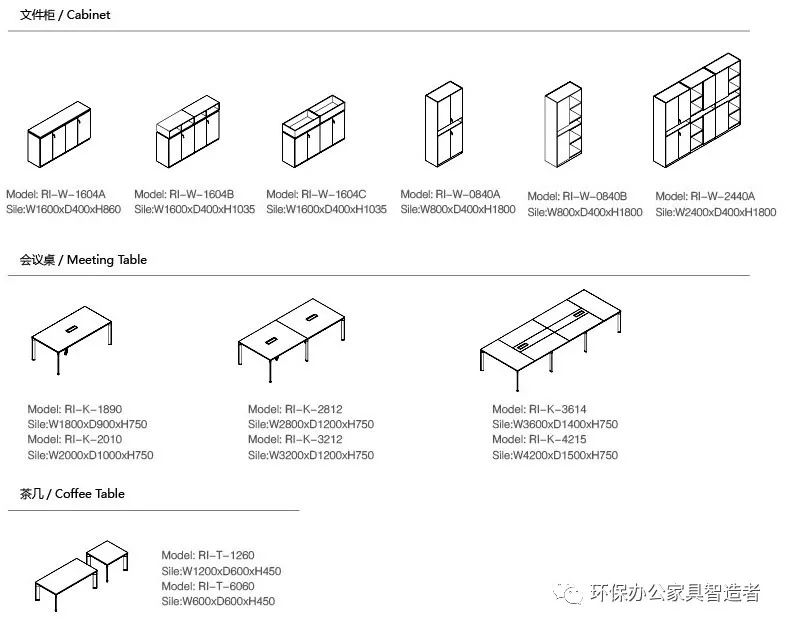 文件柜 / Cabinet

Model: RI-W-1604A
Sile:W1600xD400xH860

Model: RI-W-1604B
Sile:W1600xD400xH1035

Model: RI-W-1604C
Sile:W1600xD400xH1035

Model: RI-W-0840A
Sile:W800xD400xH1800

Model: RI-W-0840B
Sile:W800xD400xH1800

Model: RI-W-2440A
Sile:W2400xD400xH1800

会议桌 / Meeting Table

Model: RI-K-1890
Sile:W1800xD900xH750
Model: RI-K-2010
Sile:W2000xD1000xH750

Model: RI-K-2812
Sile:W2800xD1200xH750
Model: RI-K-3212
Sile:W3200xD1200xH750

Model: RI-K-3614
Sile:W3600xD1400xH750
Model: RI-K-4215
Sile:W4200xD1500xH750

茶几 / Coffee Table

Model: RI-T-1260
Sile:W1200xD600xH450
Model: RI-T-6060
Sile:W600xD600xH450

环保办公家具智造者