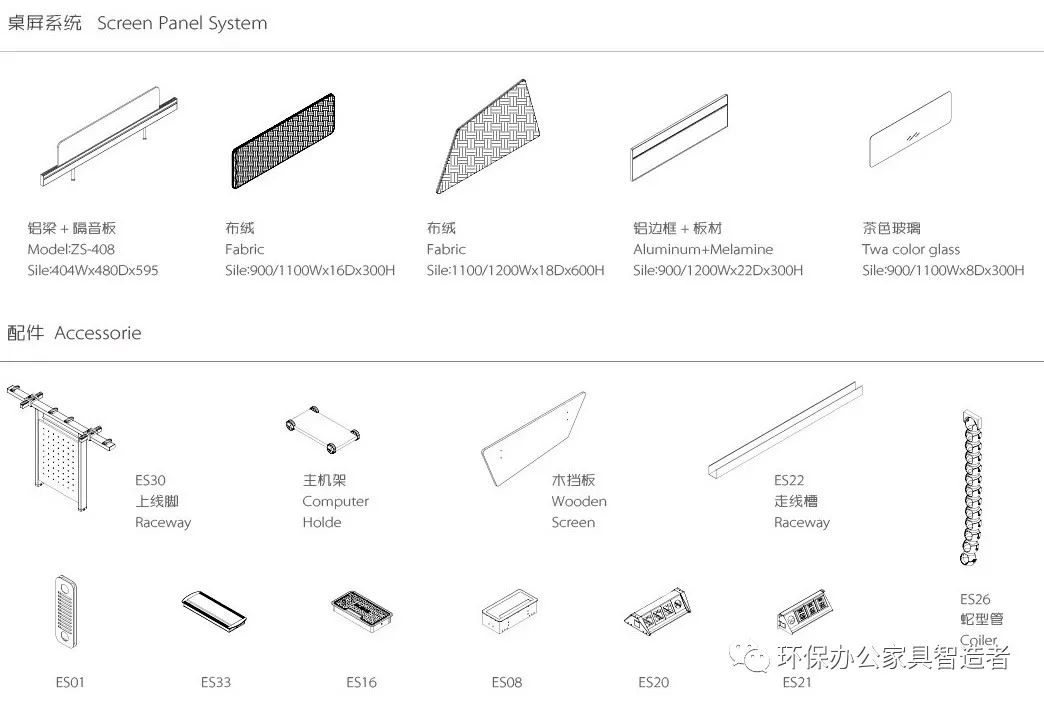 桌屏系统 Screen Panel System

铝梁 + 隔音板
Model:ZS-408
Sile:404Wx480Dx595

布绒
Fabric
Sile:900/1100Wx16Dx300H

布绒
Fabric
Sile:1100/1200Wx18Dx600H

铝边框 + 板材
Aluminum+Melamine
Sile:900/1200Wx22Dx300H

茶色玻璃
Twa color glass
Sile:900/1100Wx8Dx300H

配件 Accessorie

ES30
上线脚
Raceway

主机架
Computer
Holde

木挡板
Wooden
Screen

ES22
走线槽
Raceway

ES26
蛇型管
Coiler

ES01

ES33

ES16

ES08

ES20

ES21

环保办公家具智造者