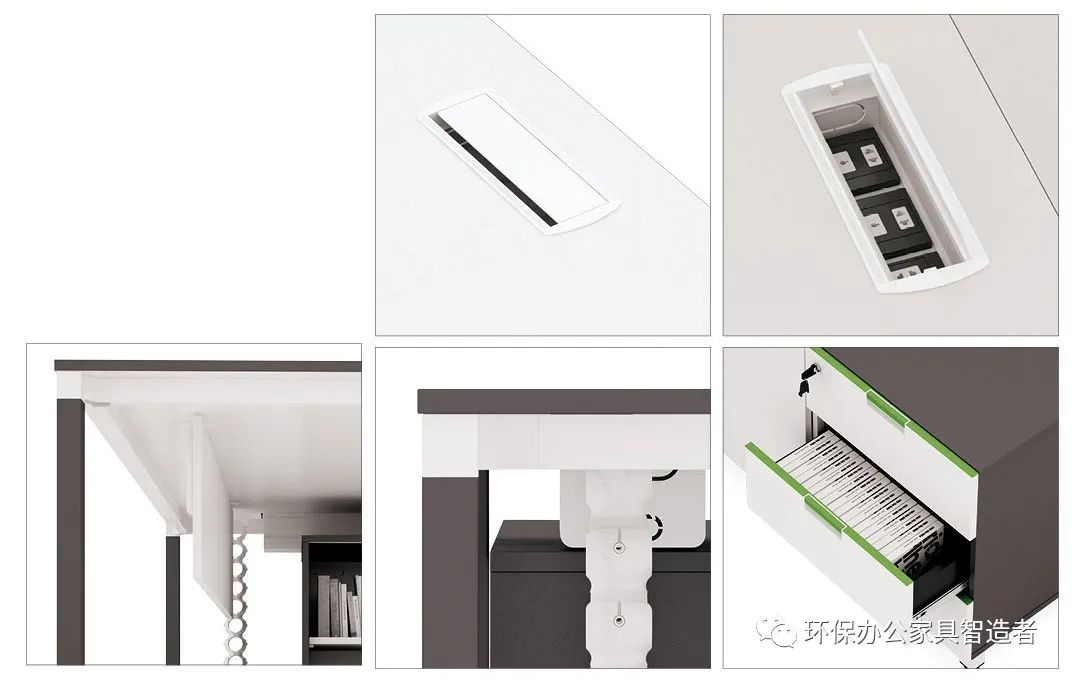 环保办公家具智造者