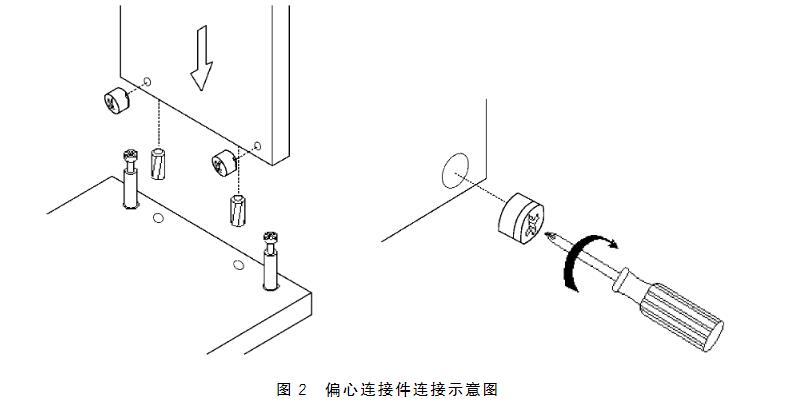 图 2　偏心连接件连接示意图